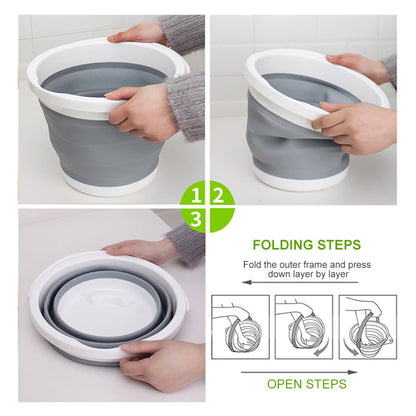 1 2
3

FOLDING STEPS

Fold the outer frame and press down layer by layer

OPEN STEPS