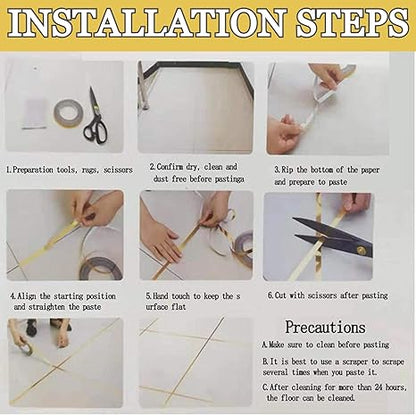 INSTALLATION STEPS

1.Preparation tools, rags, scissors

2.Confirm dry, clean and dust free before pastings

3.Rip the bottom of the paper and prepare to paste

4.Align the starting position and straighten the paste

5.Hand touch to keep the s urface flat

6.Cut with scissors after pasting

Precautions

A.Make sure to clean before pasting

B.It is best to use a scraper to scrape several times when you paste it.

C.After cleaning for more than 24 hours, the floor can be cleaned.